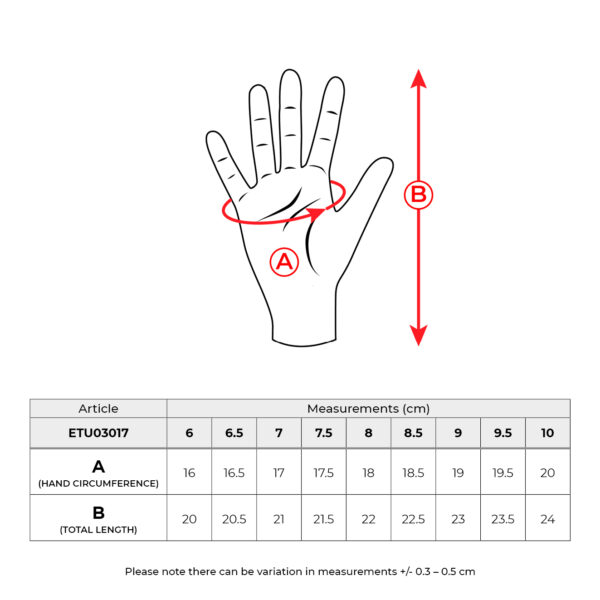 B

A

| Article | Measurements (cm) | | | | | | | | |
|---|---|---|---|---|---|---|---|---|---|
| ETU03017 | 6 | 6.5 | 7 | 7.5 | 8 | 8.5 | 9 | 9.5 | 10 |
| A (HAND CIRCUMFERENCE) | 16 | 16.5 | 17 | 17.5 | 18 | 18.5 | 19 | 19.5 | 20 |
| B (TOTAL LENGTH) | 20 | 20.5 | 21 | 21.5 | 22 | 22.5 | 23 | 23.5 | 24 |

Please note there can be variation in measurements +/- 0.3 – 0.5 cm